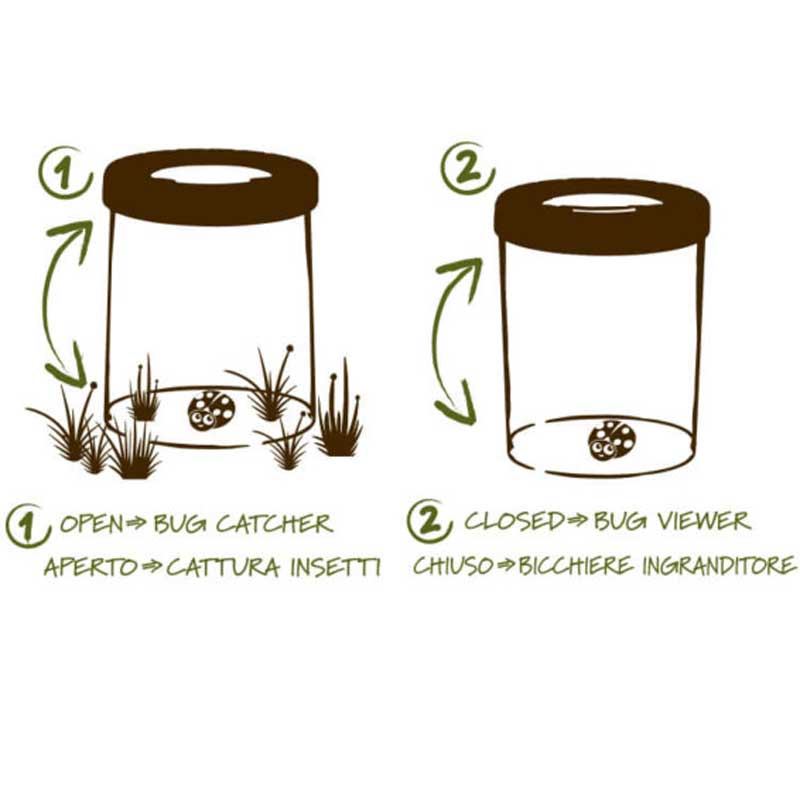 1

2

1 OPEN ⇒ BUG CATCHER
APERTO ⇒ CATTURA INSETTI

2 CLOSED ⇒ BUG VIEWER
CHIUSO ⇒ BICCHIERE INGRANDITORE